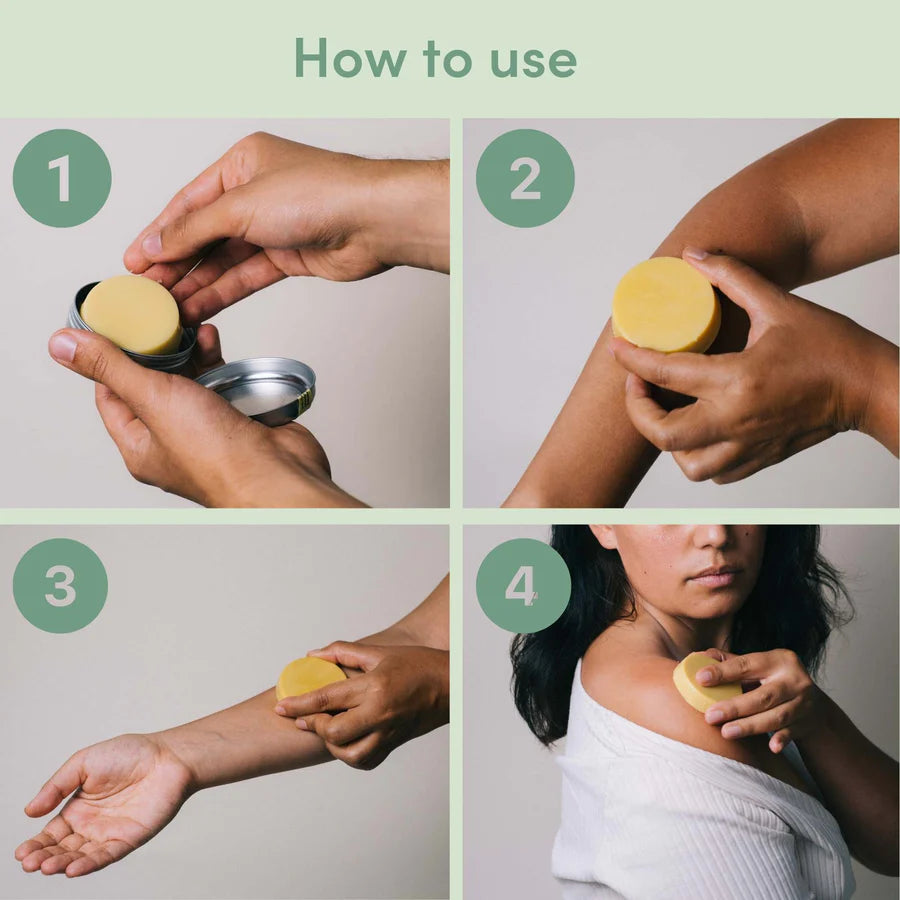 How to use

1

2

3

4